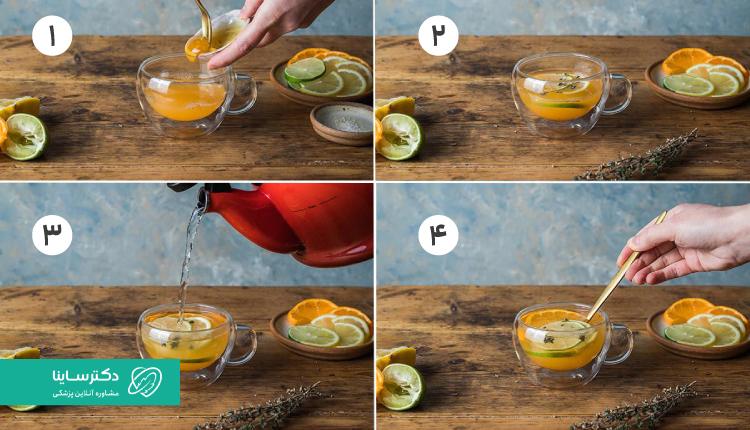 ۱

۲

۳

۴

دکترساینا
مشاوره آنلاین پزشکی